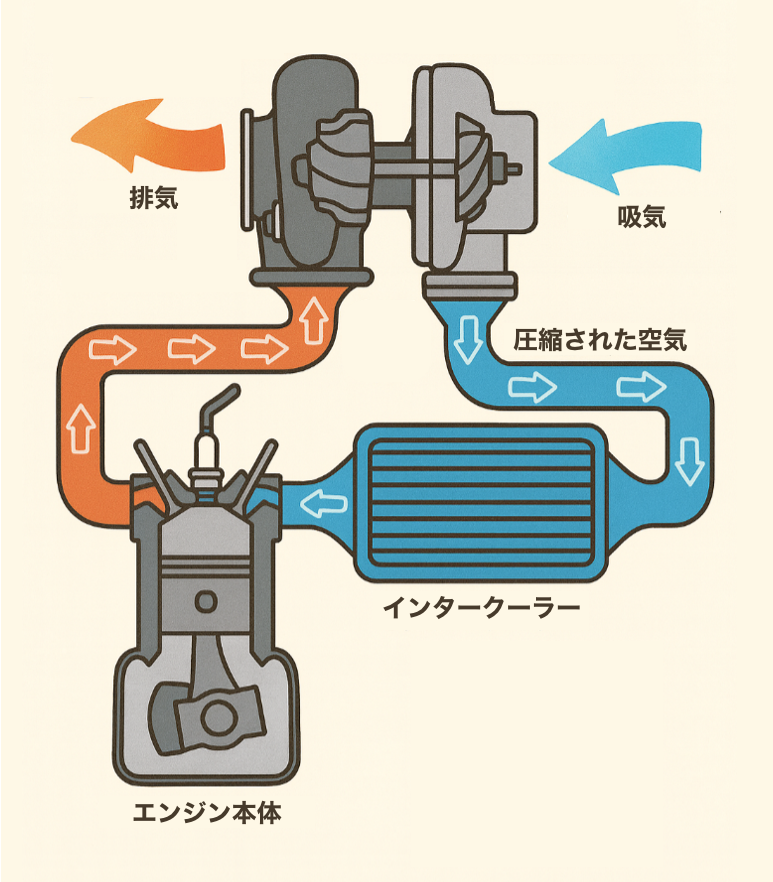 排気

吸気

圧縮された空気

インタークーラー

エンジン本体